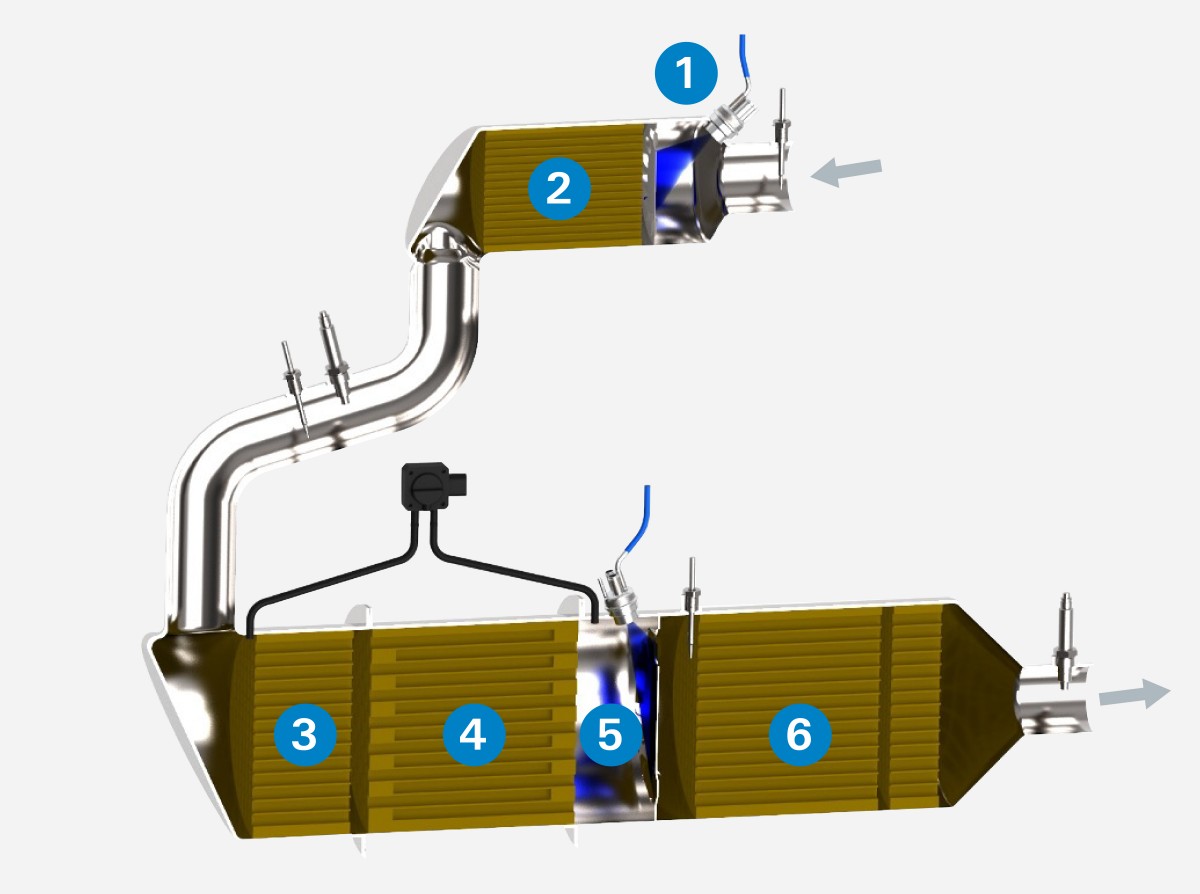 1
2
3
4
5
6