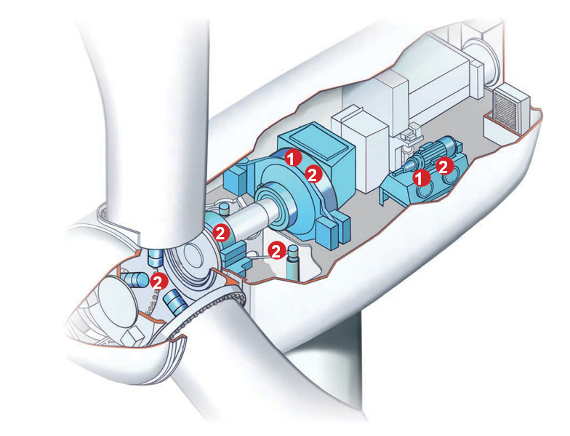 1
2
1
2
2
2
2